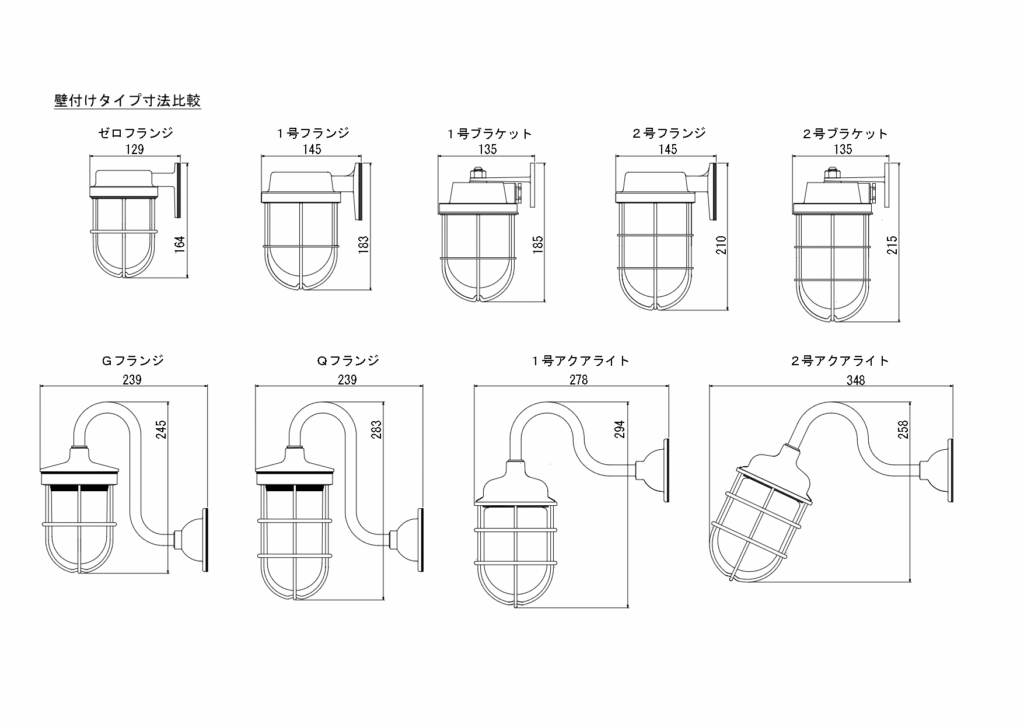 壁付けタイプ寸法比較

ゼロフランジ
129
164

1号フランジ
145
183

1号ブラケット
135
185

2号フランジ
145
210

2号ブラケット
135
215

Gフランジ
239
245

Qフランジ
239
283

1号アクアライト
278
294

2号アクアライト
348
258